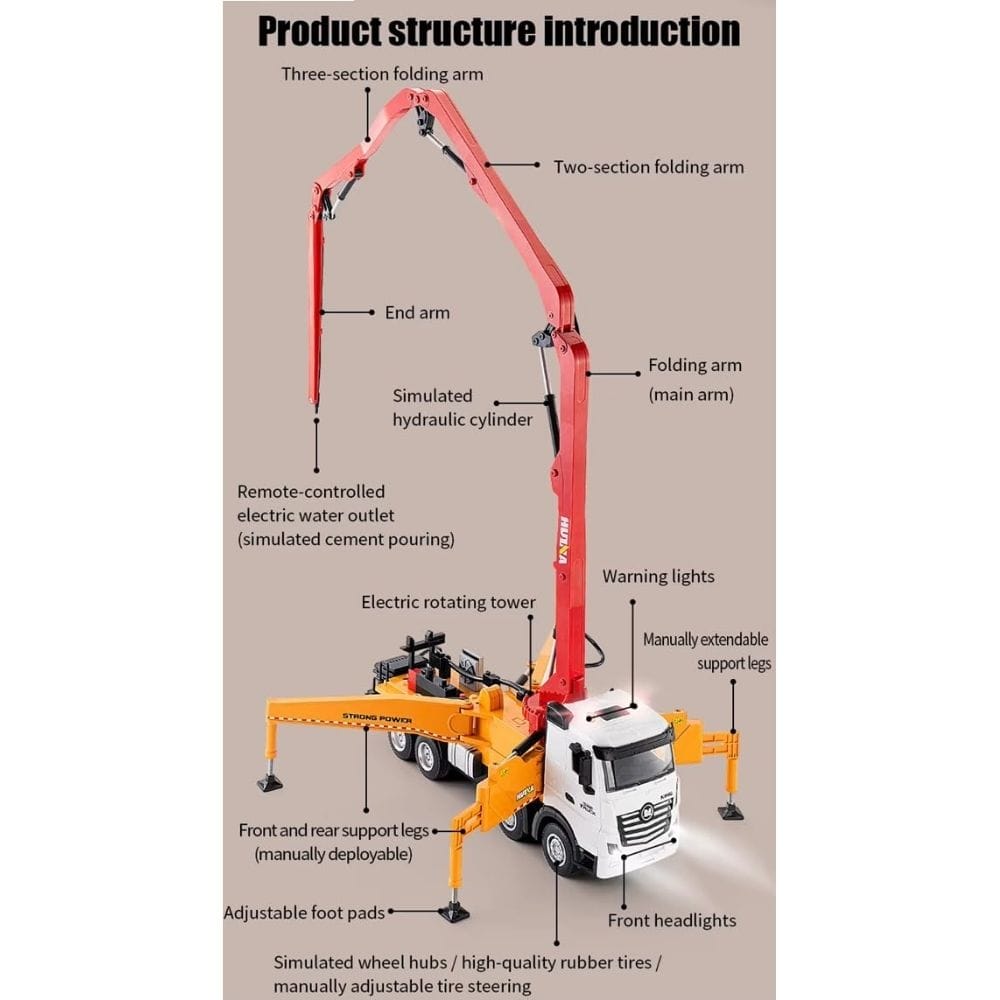 Product structure introduction

Three-section folding arm

Two-section folding arm

End arm

Folding arm
(main arm)

Simulated
hydraulic cylinder

Remote-controlled
electric water outlet
(simulated cement pouring)

HUINA

Warning lights

Electric rotating tower

Manually extendable
support legs

STRONG POWER

Front and rear support legs
(manually deployable)

Adjustable foot pads

Front headlights

Simulated wheel hubs / high-quality rubber tires /
manually adjustable tire steering