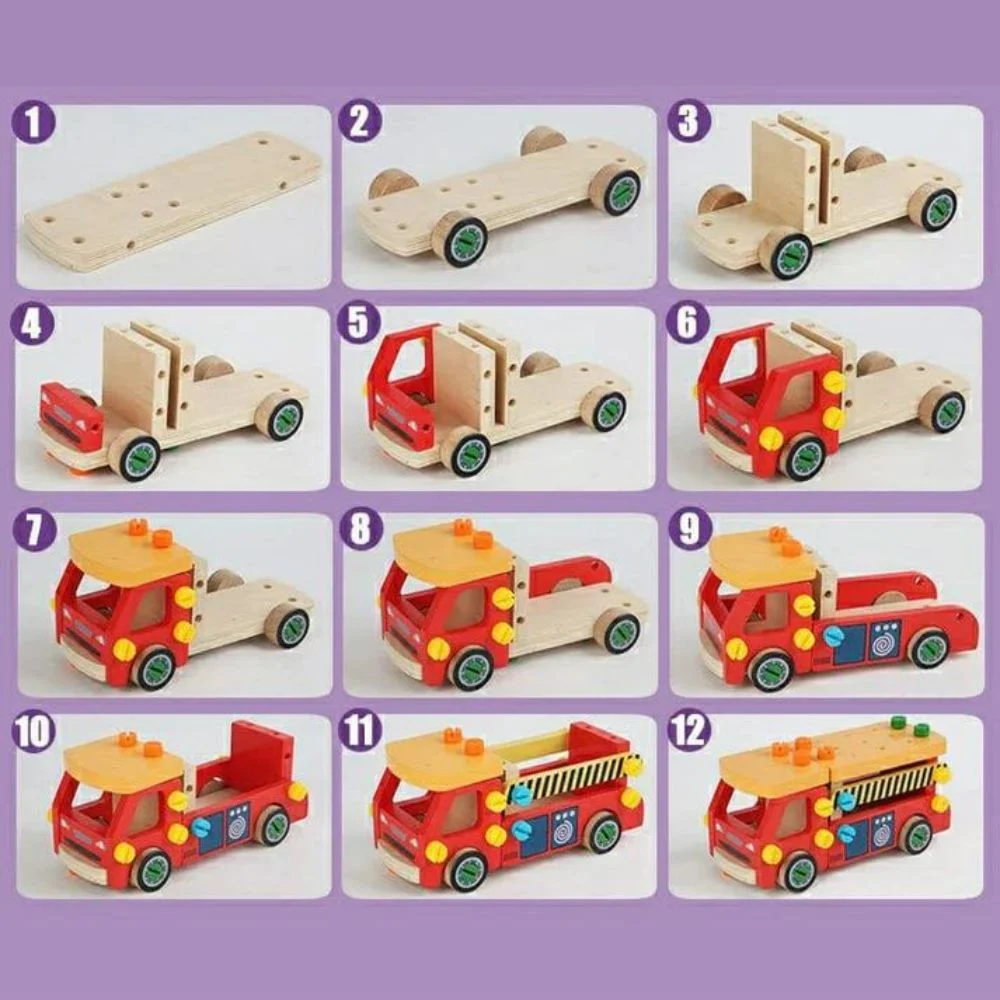 1
2
3
4
5
6
7
8
9
10
11
12