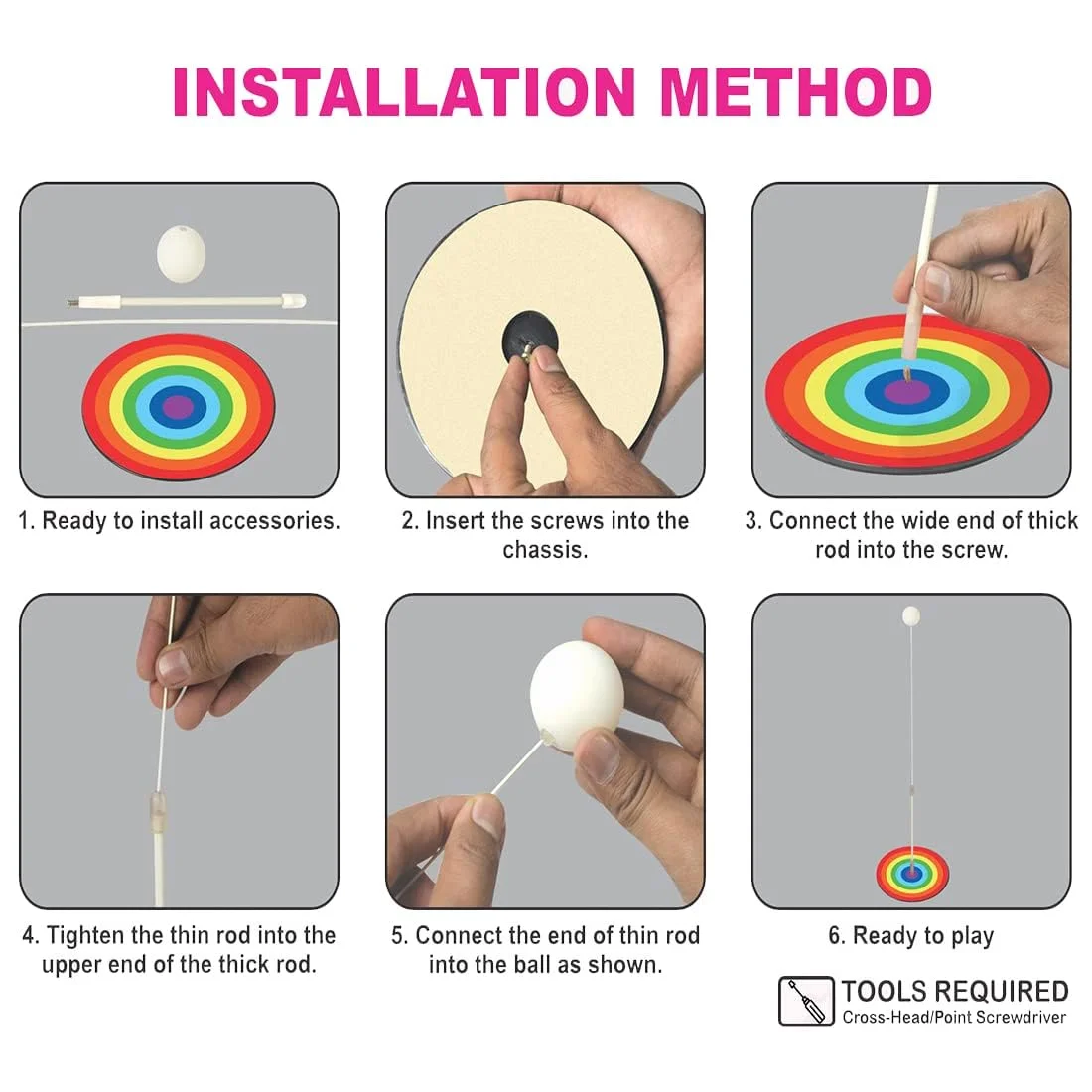 INSTALLATION METHOD

1. Ready to install accessories.

2. Insert the screws into the chassis.

3. Connect the wide end of thick rod into the screw.

4. Tighten the thin rod into the upper end of the thick rod.

5. Connect the end of thin rod into the ball as shown.

6. Ready to play

TOOLS REQUIRED
Cross-Head/Point Screwdriver