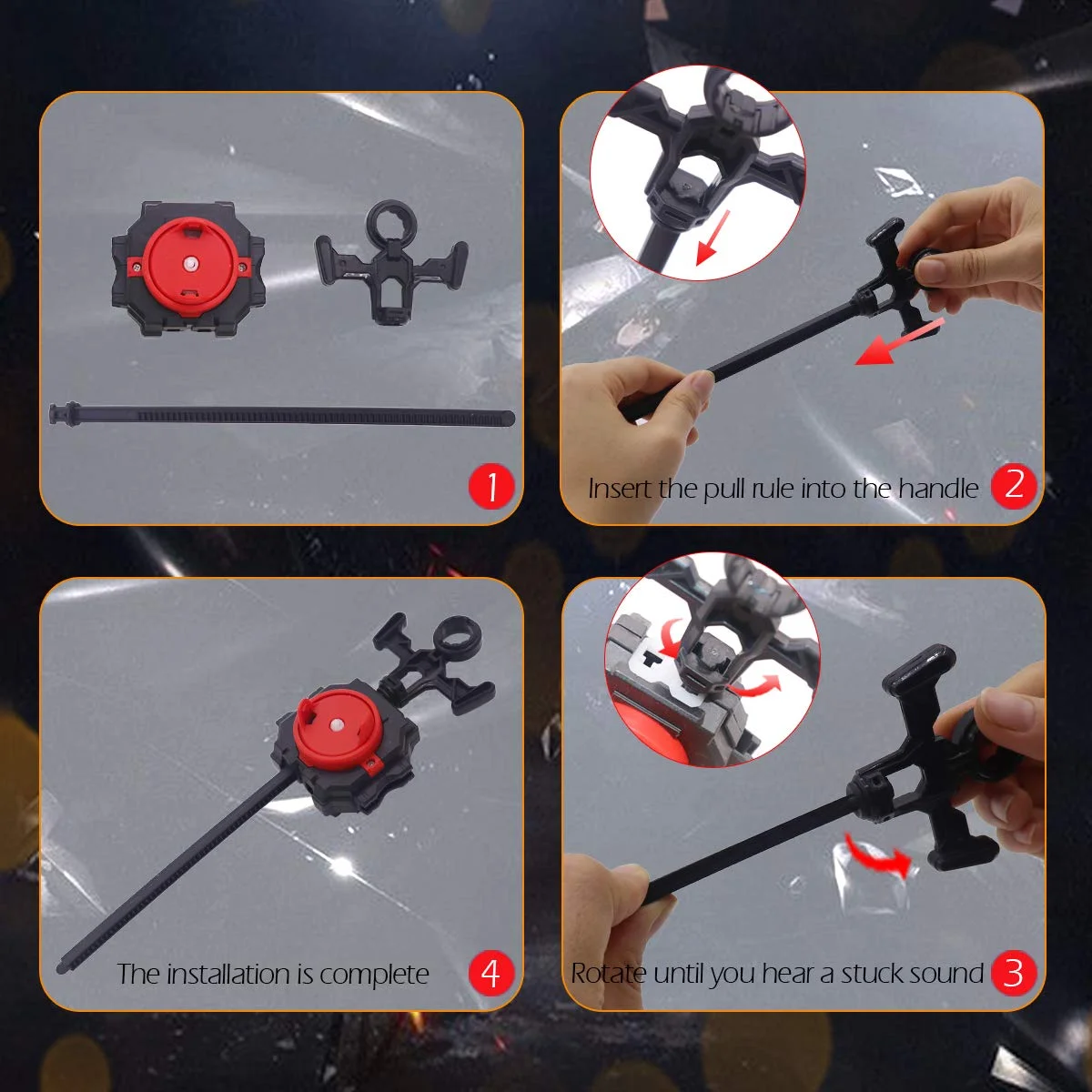 1

Insert the pull rule into the handle 2

The installation is complete 4

Rotate until you hear a stuck sound 3