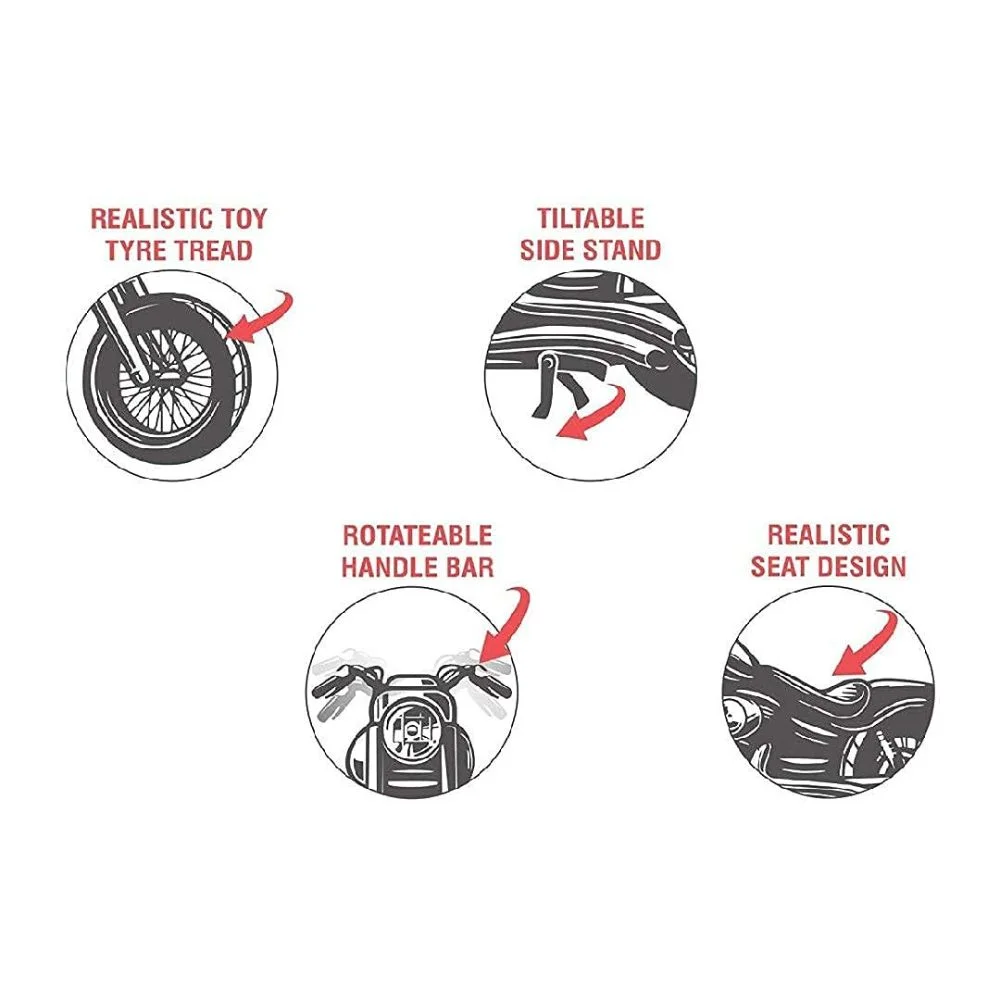 REALISTIC TOY TYRE TREAD

TILTABLE SIDE STAND

ROTATEABLE HANDLE BAR

REALISTIC SEAT DESIGN