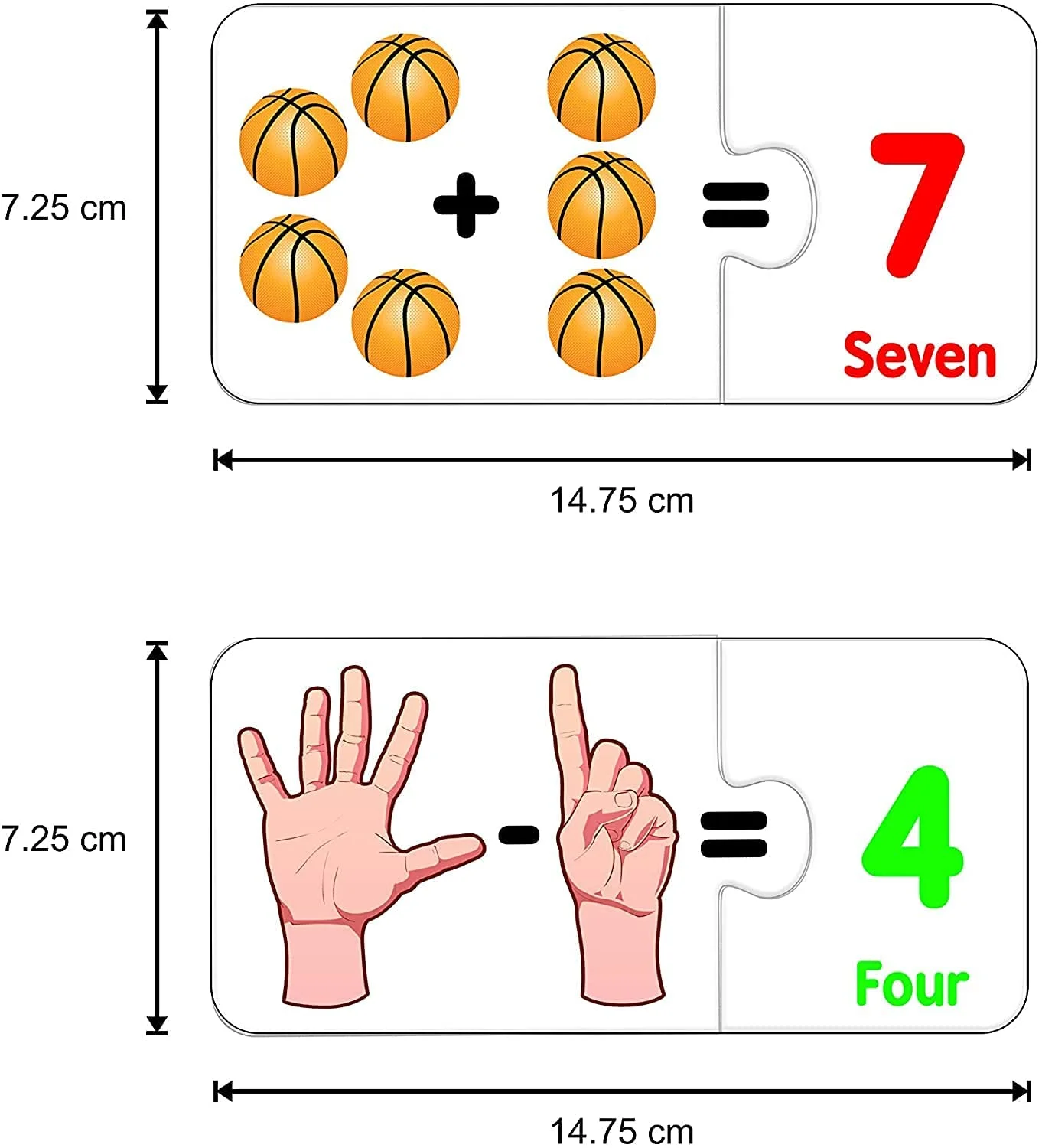 7.25 cm

+ =

7

Seven

14.75 cm

7.25 cm

- =

4

Four

14.75 cm