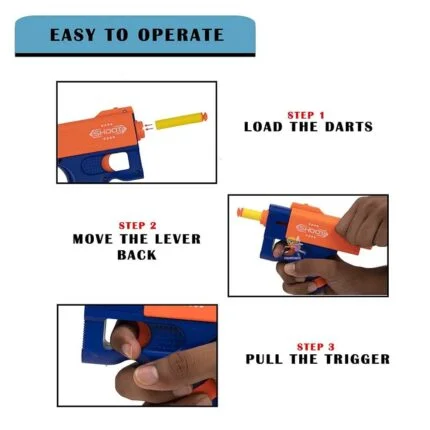 EASY TO OPERATE

SHOOT

STEP 1
LOAD THE DARTS

STEP 2
MOVE THE LEVER BACK

SHOOT

STEP 3
PULL THE TRIGGER