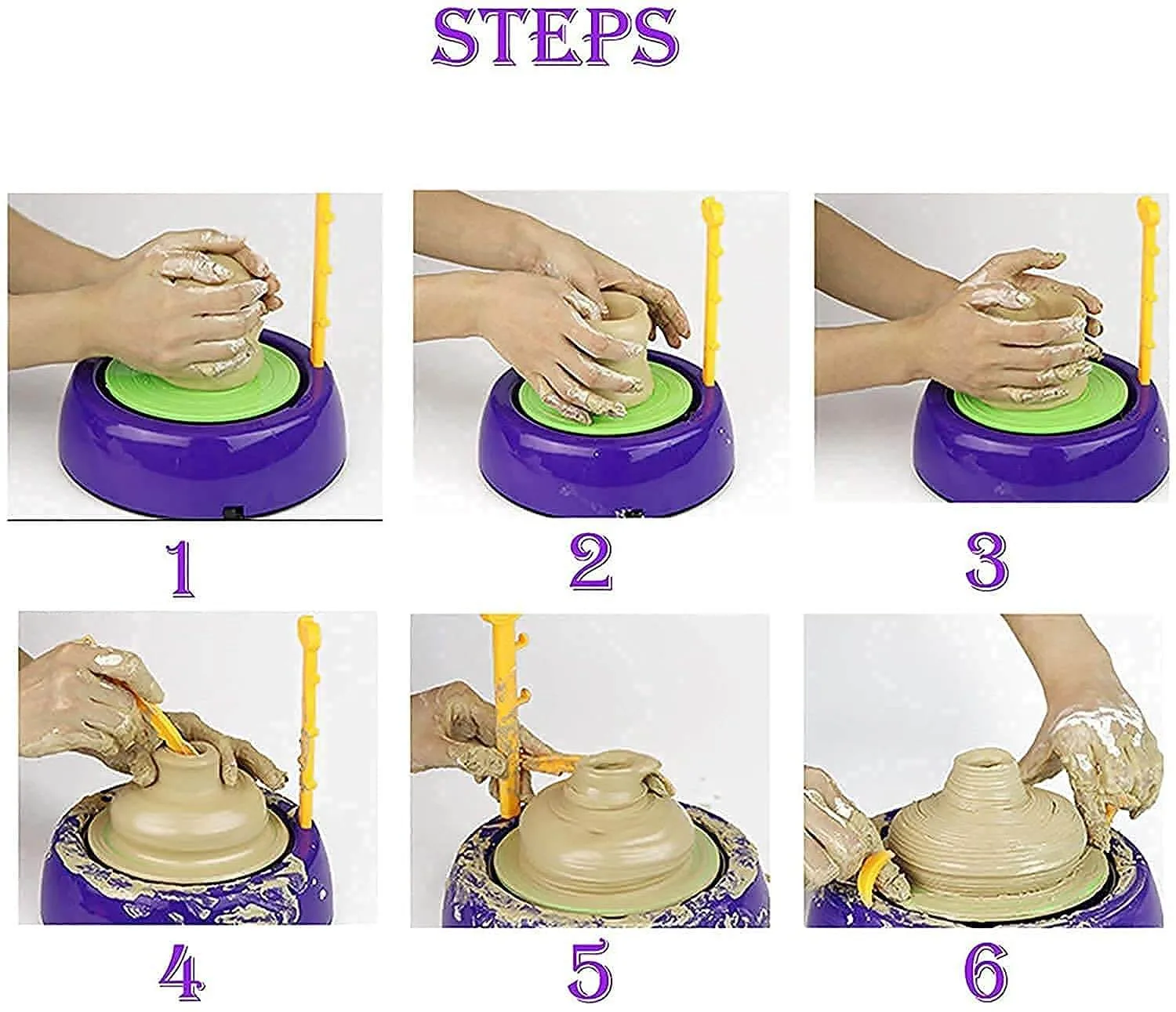 STEPS

1

2

3

4

5

6